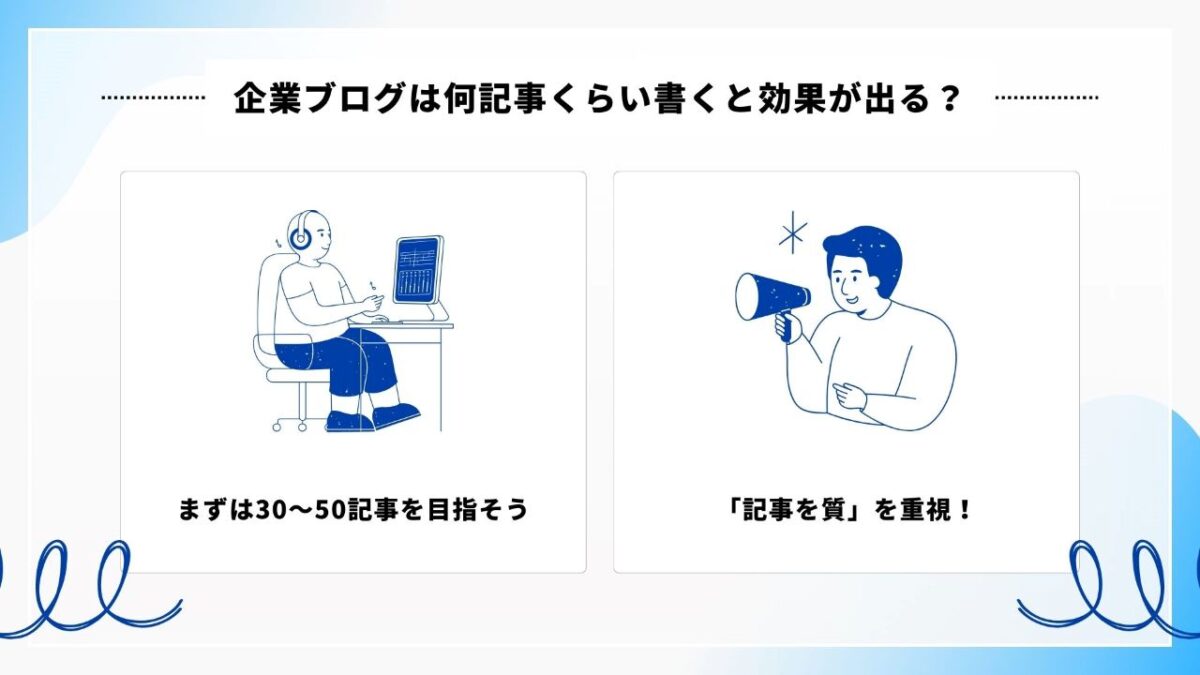 企業ブログは何記事くらい書くと効果が出る？

まずは30〜50記事を目指そう

「記事を質」を重視！