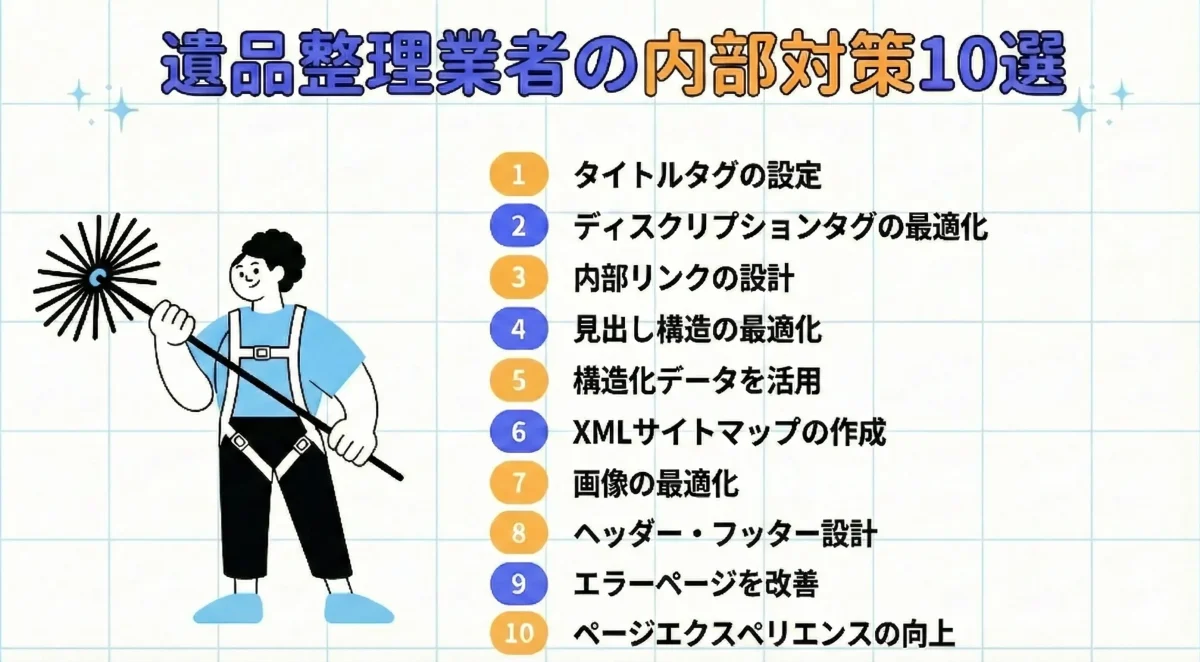 遺品整理業者の内部対策10選

1 タイトルタグの設定
2 ディスクリプションタグの最適化
3 内部リンクの設計
4 見出し構造の最適化
5 構造化データを活用
6 XMLサイトマップの作成
7 画像の最適化
8 ヘッダー・フッター設計
9 エラーページを改善
10 ページエクスペリエンスの向上